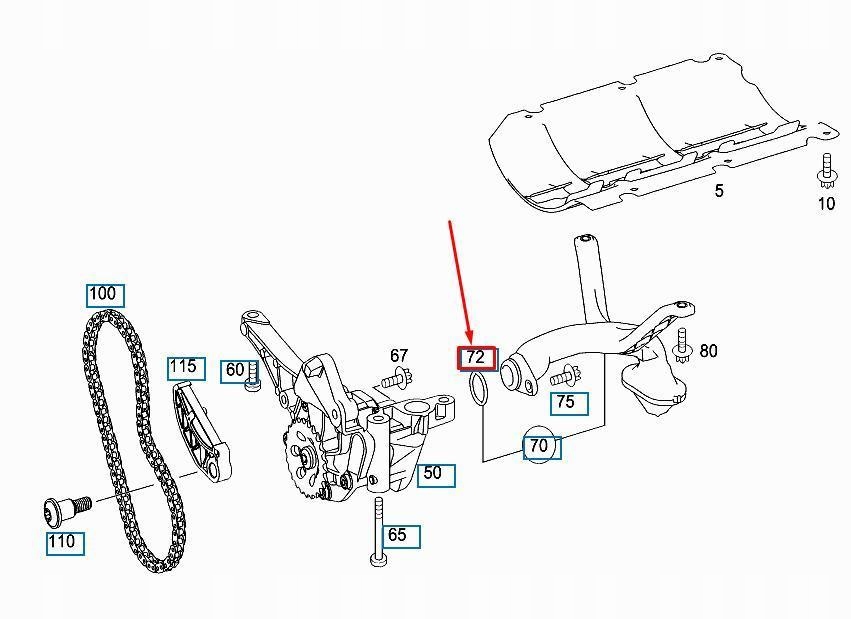 5
10
100
115
60
67
72
80
75
70
50
65
110