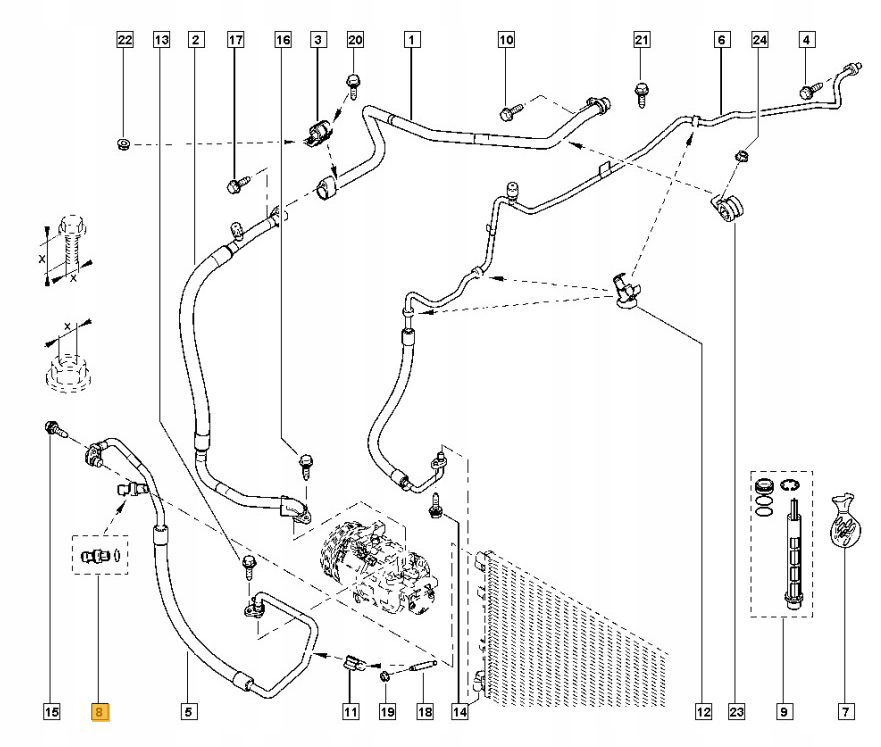 22 13 2 17 16 3 20 1 10 21 6 24 4

X
X
X

15 8 5 11 19 18 14 12 23 9 7