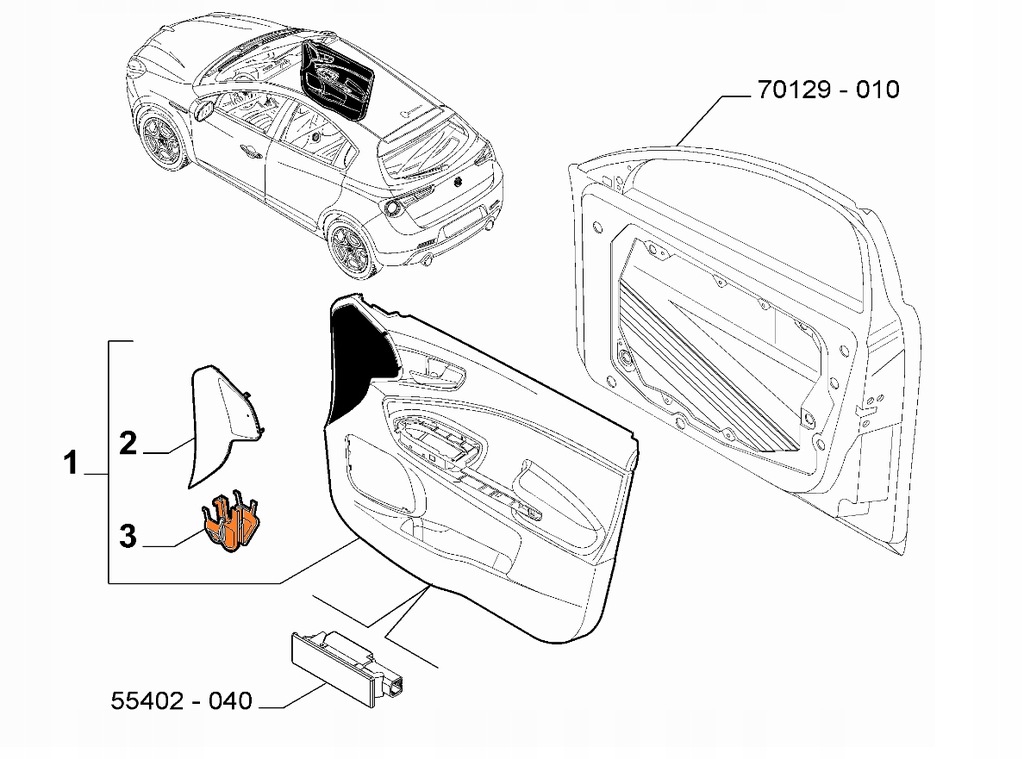 70129 - 010

1

2

3

55402 - 040