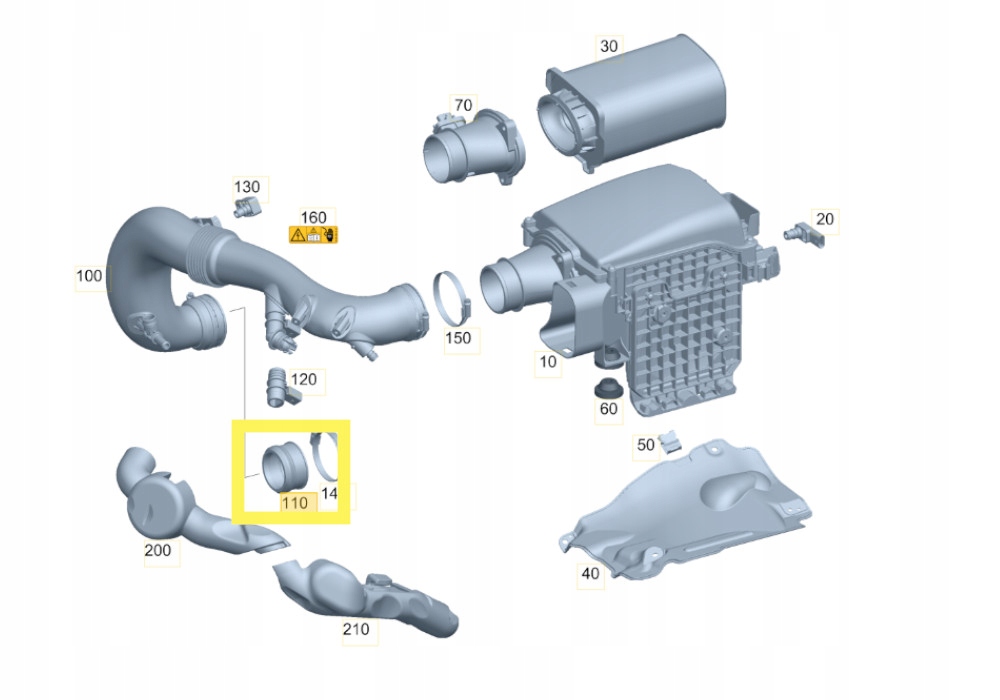 30
70
130
160
20
100
150
10
120
60
50
110
14
200
40
210