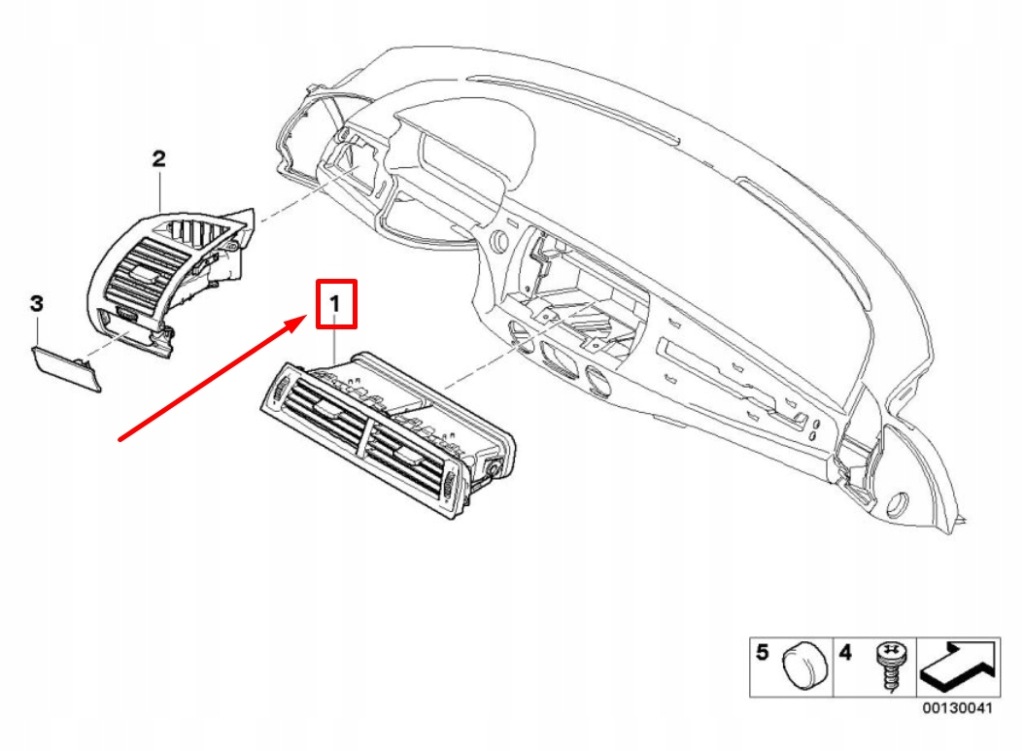 2
3
1
5
4
00130041