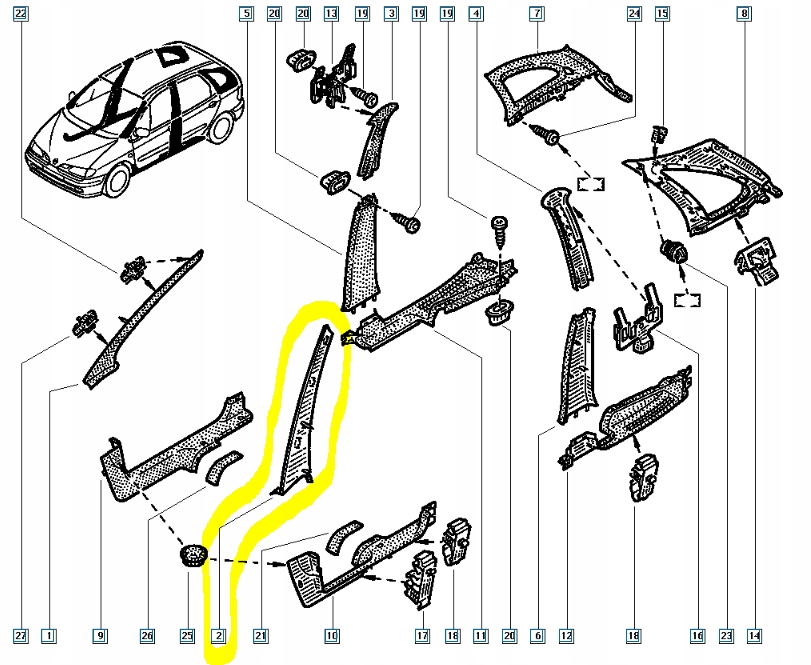 22
5
20
20
13
19
3
19
19
4
7
24
15
8
27
1
9
26
25
2
21
10
17
18
11
20
6
12
18
16
23
14