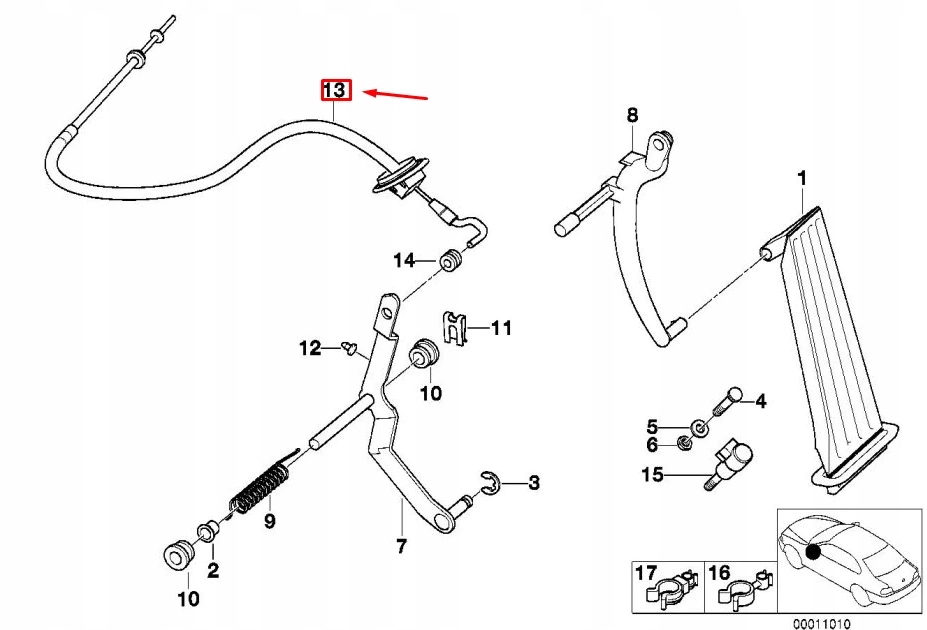 13
8
1
14
11
12
10
4
5
6
15
3
9
7
2
10
17
16
00011010