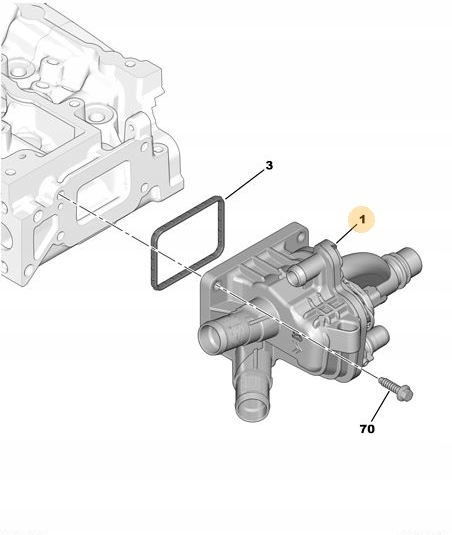 3

1

70