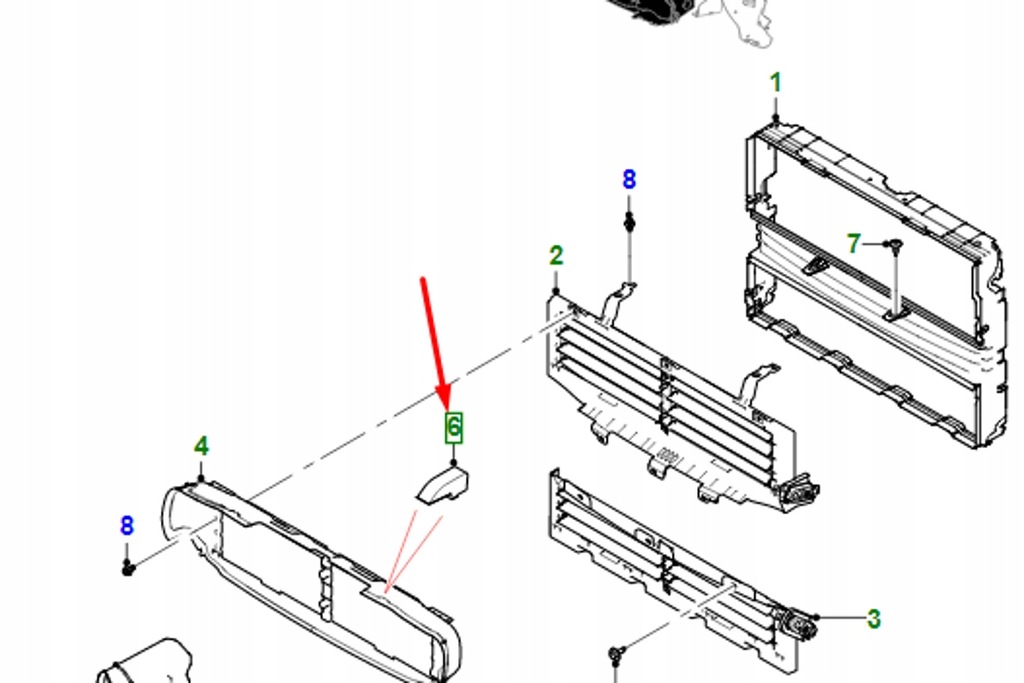 1
8
7
2
6
4
8
3