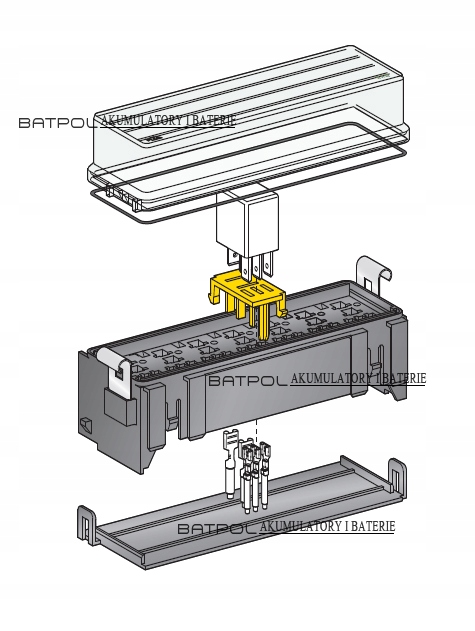 BATPOL AKUMULATORY I BATERIE

BATPOL AKUMULATORY I BATERIE

BATPOL AKUMULATORY I BATERIE