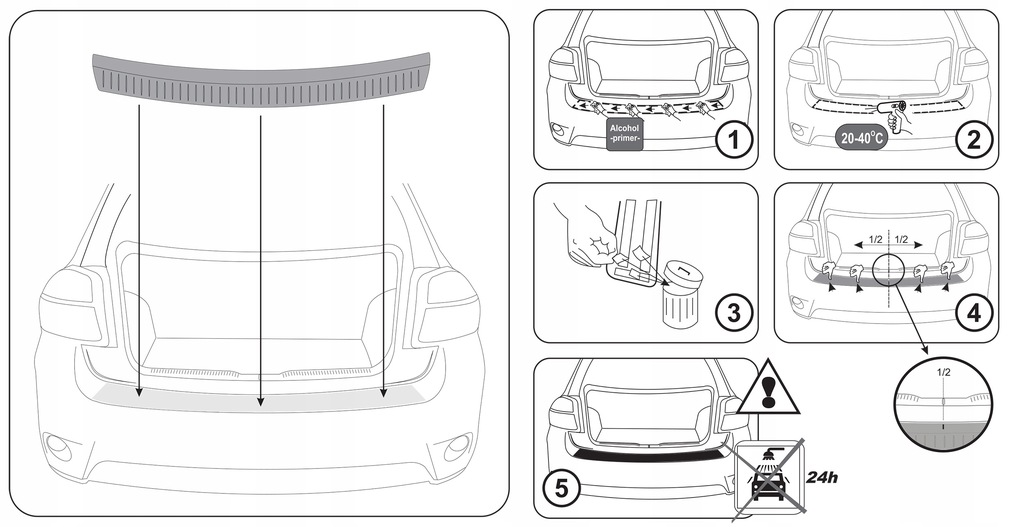 Alcohol
-primer-

1

20-40°C

2

3

1/2 1/2

4

1/2

5

24h