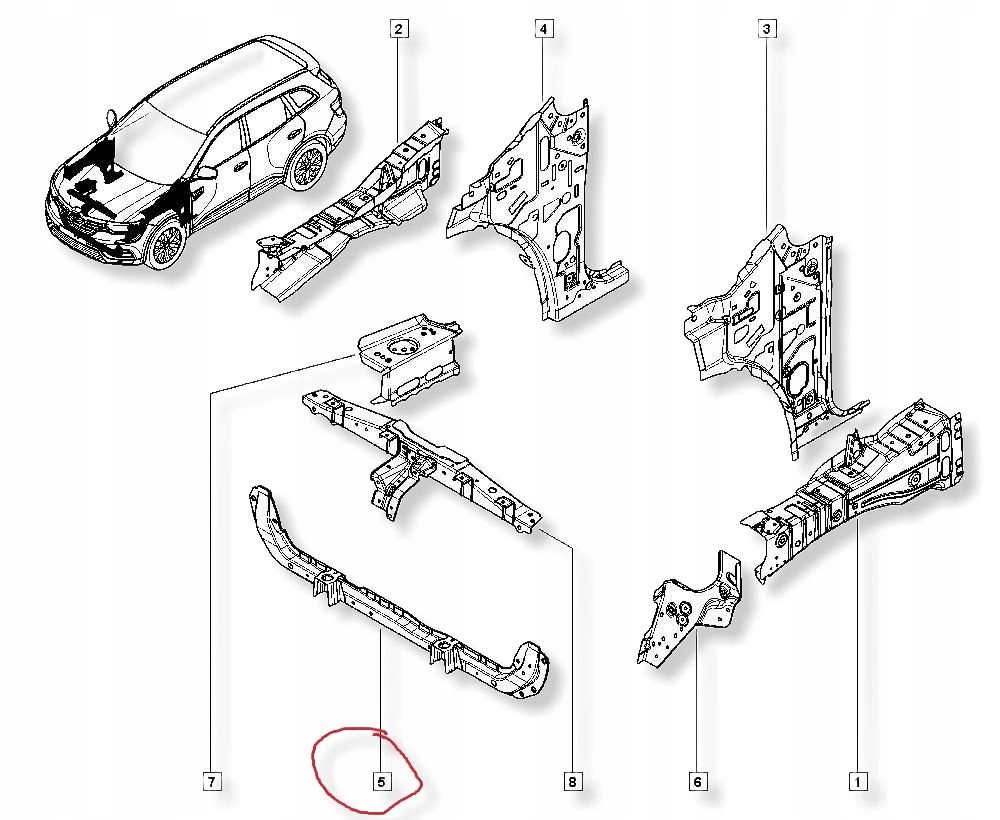 2
4
3
7
5
8
6
1