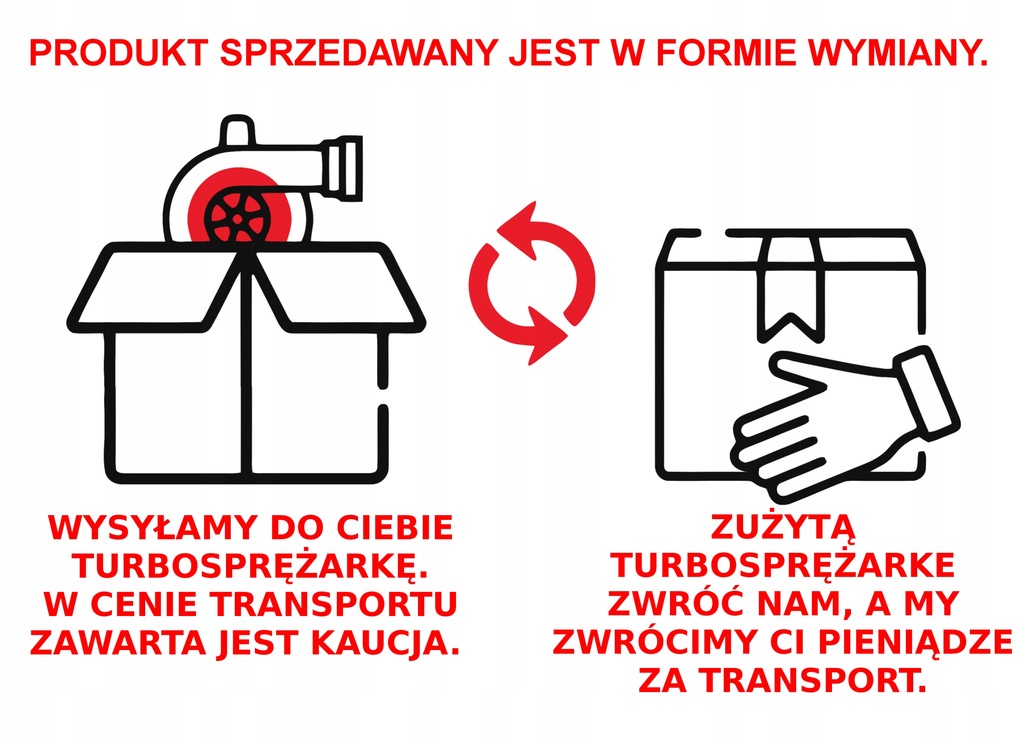 PRODUKT SPRZEDAWANY JEST W FORMIE WYMIANY.

WYSYŁAMY DO CIEBIE TURBOSPRĘŻARKĘ. W CENIE TRANSPORTU ZAWARTA JEST KAUCJA.

ZUŻYTĄ TURBOSPRĘŻARKE ZWRÓĆ NAM, A MY ZWRÓCIMY CI PIENIĄDZE ZA TRANSPORT.