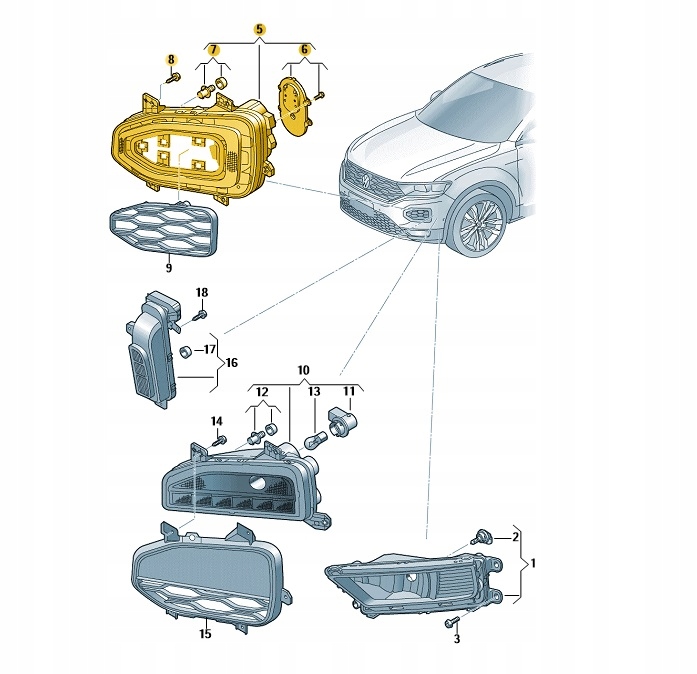 5
8
7
6
9
18
17
16
10
12
13
11
14
2
1
15
3