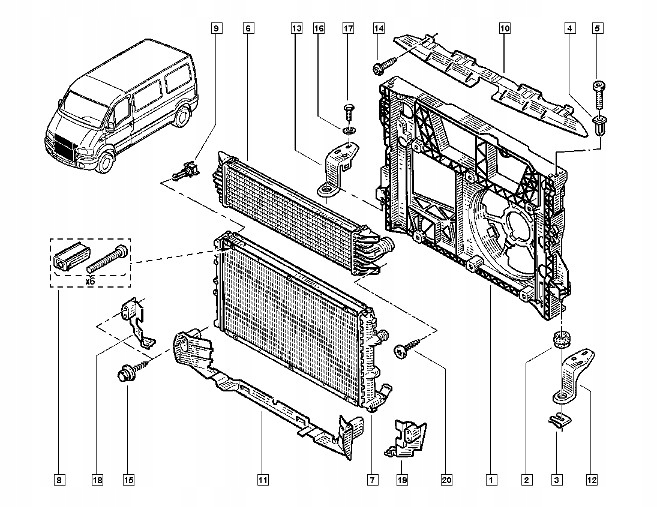 9
6
13
16
17
14
10
4
5
x6
8
18
15
11
7
19
20
1
2
3
12