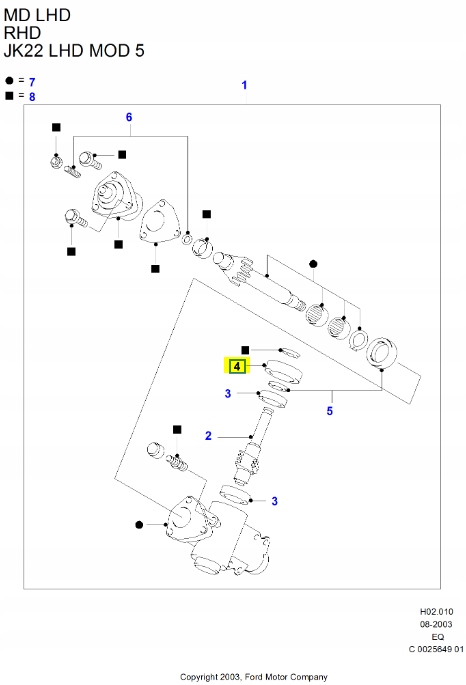 MD LHD
RHD
JK22 LHD MOD 5

● = 7
■ = 8

1

6

4

3

5

2

3

H02.010
08-2003
EQ
C 0025649 01

Copyright 2003, Ford Motor Company