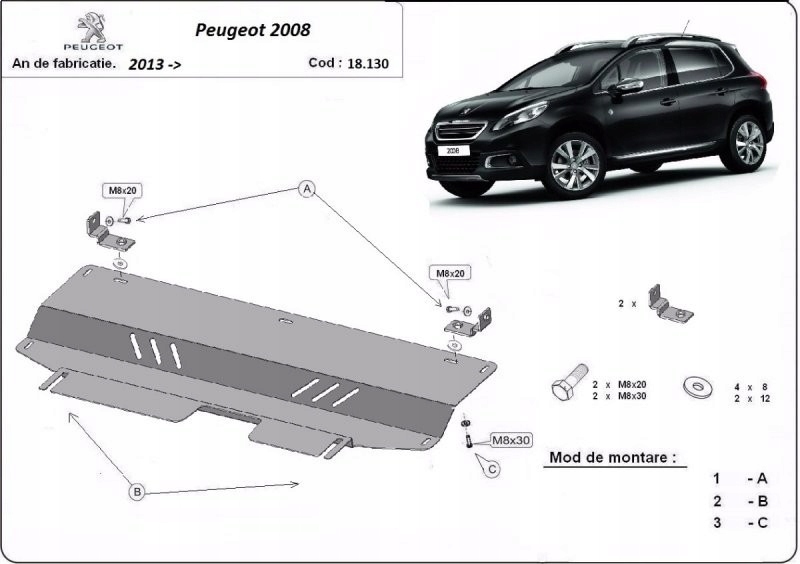 PEUGEOT

Peugeot 2008

An de fabricatie. 2013 ->

Cod : 18.130

2008

M8x20

A

M8x20

2 x

2 x M8x20
2 x M8x30

4 x 8
2 x 12

M8x30

C

B

Mod de montare :

1 - A
2 - B
3 - C