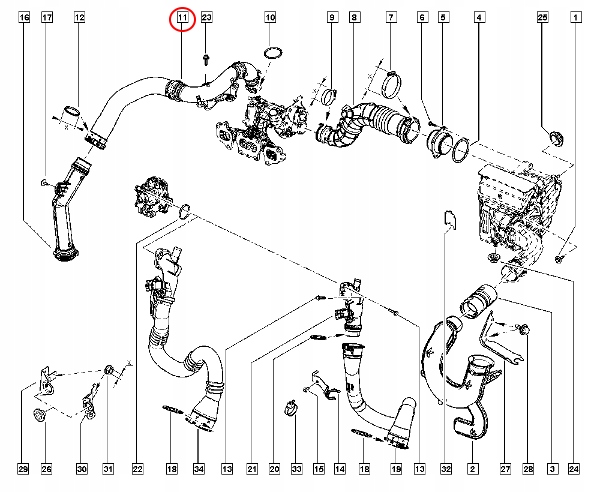 16 17 12 11 23 10 9 8 7 6 5 4 25 1

29 26 30 31 22 18 34 13 21 20 33 15 14 18 19 13 32 2 27 28 3 24