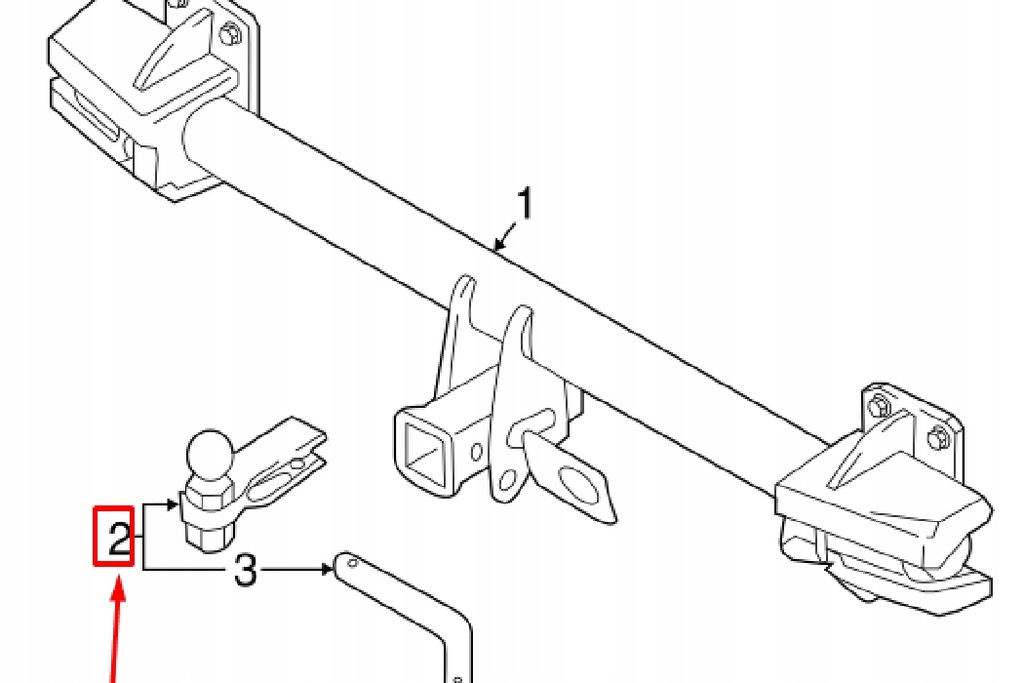 1
2
3