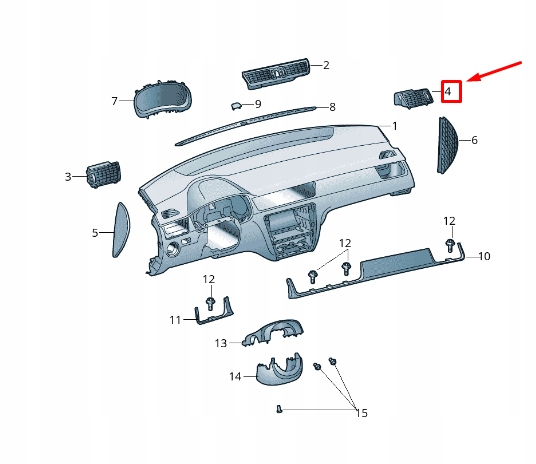 2
4
7
9
8
1
6
3
5
12
12
10
12
11
13
14
15