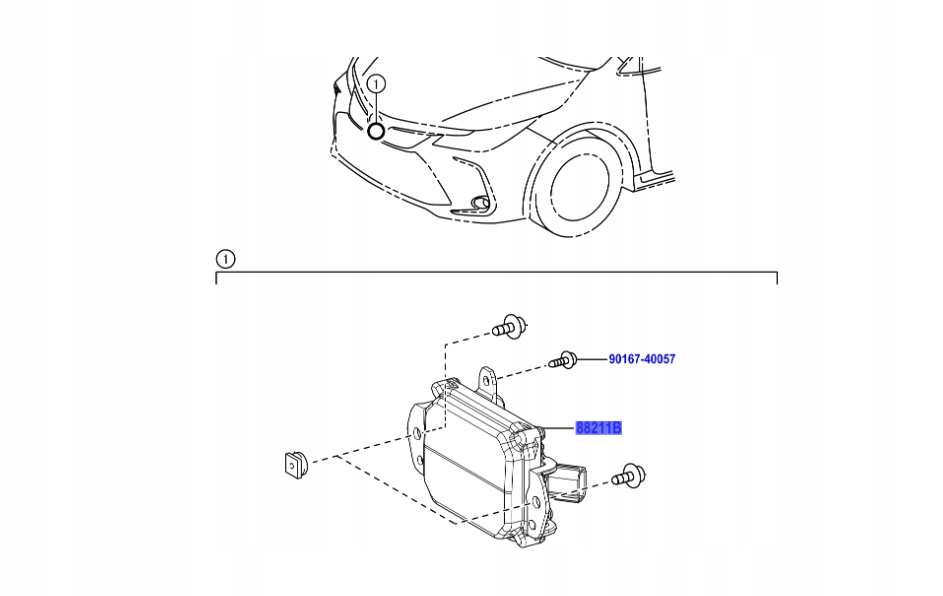 1

1

90167-40057

88211B