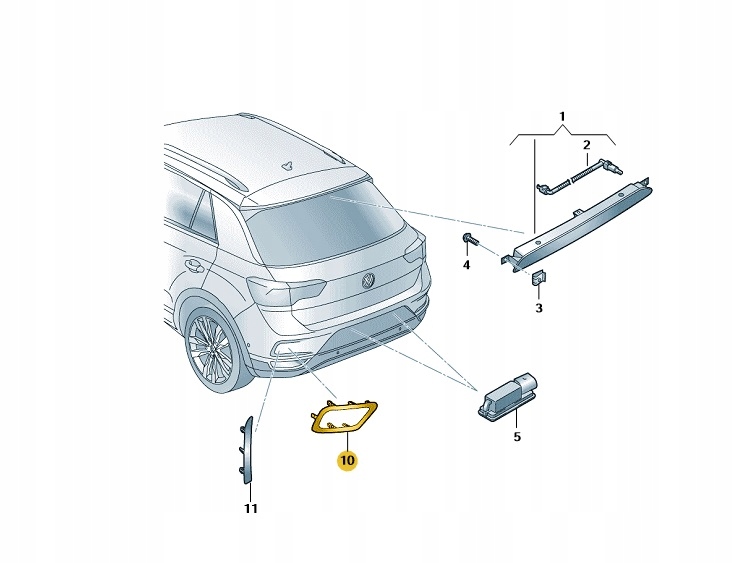 1
2
4
3
5
10
11