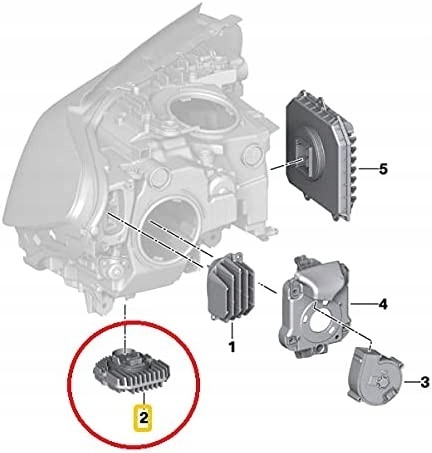 5
4
1
3
2