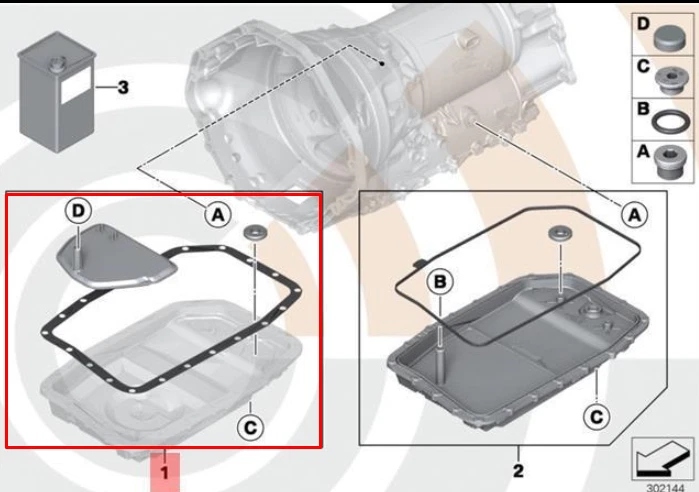 3

D

C

B

A

D

A

A

B

C

C

1

2

302144