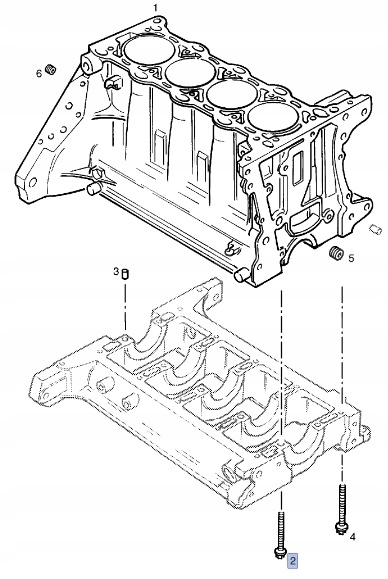 1
6
5
3
4
2