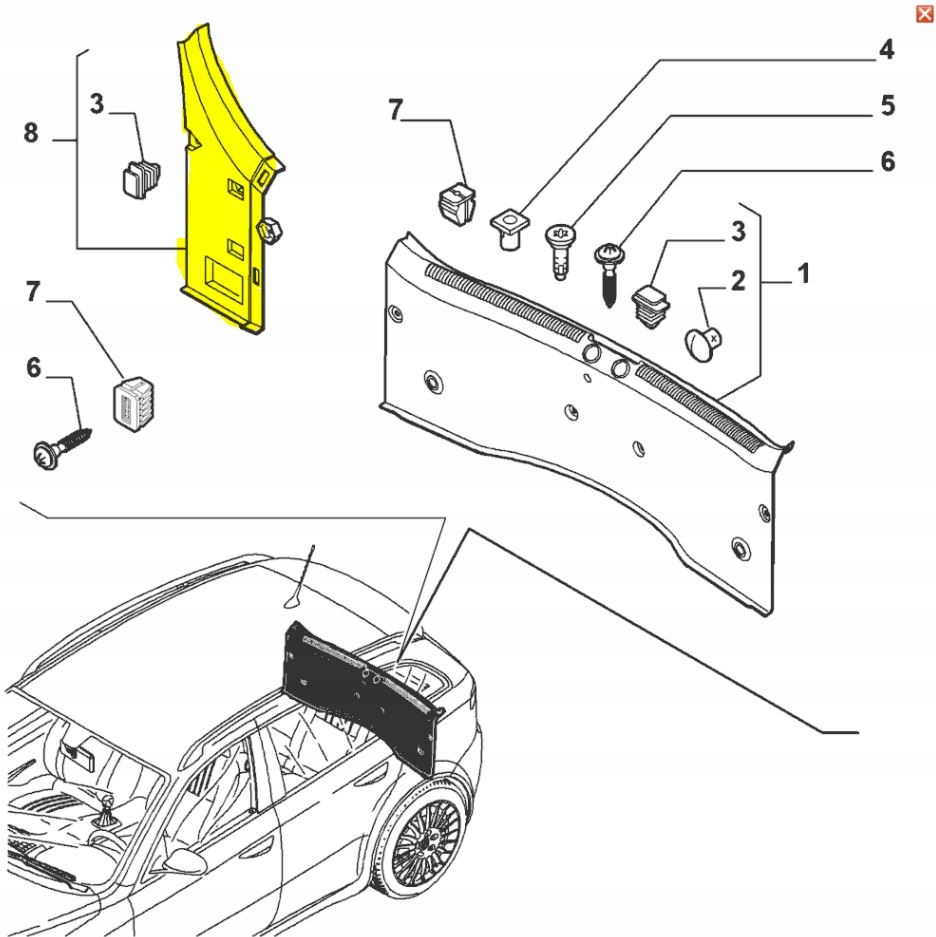 8
3
7
6
7
4
5
6
3
2
1