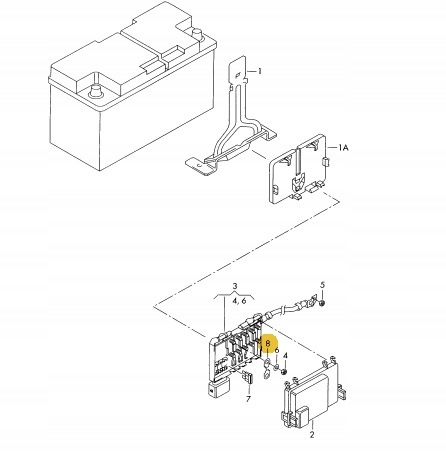 1
1A
3
4, 6
5
8
6
4
7
2