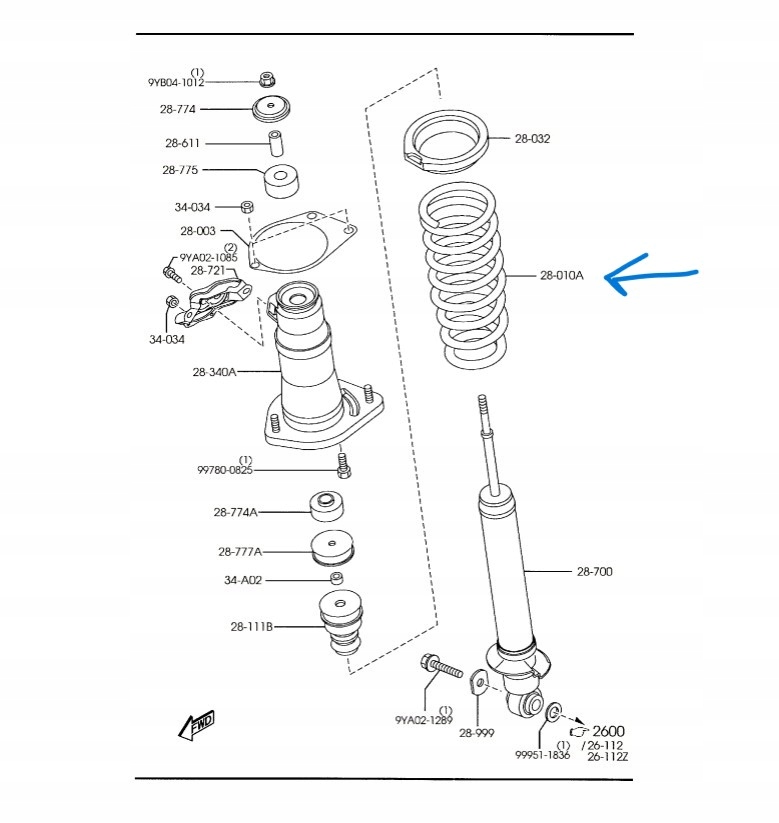 (1)
9YB04-1012

28-774

28-611

28-775

34-034

28-003

(2)
9YA02-1085

28-721

34-034

28-340A

(1)
99780-0825

28-774A

28-777A

34-A02

28-111B

FWD

28-032

28-010A

28-700

9YA02-1289

28-999

(1)
99951-1836

2600
/26-112
26-112Z