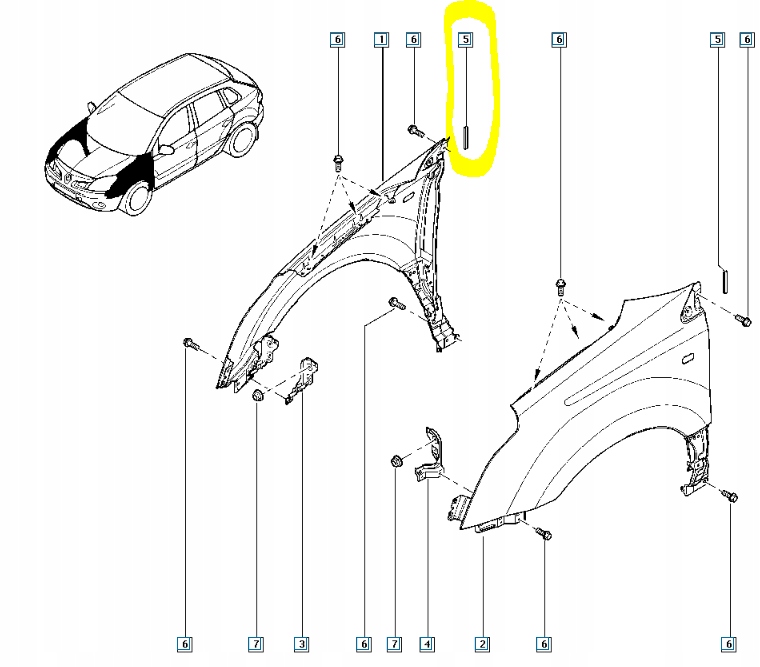 6
1
6
5
6
5
6
6
7
3
6
7
4
2
6
6