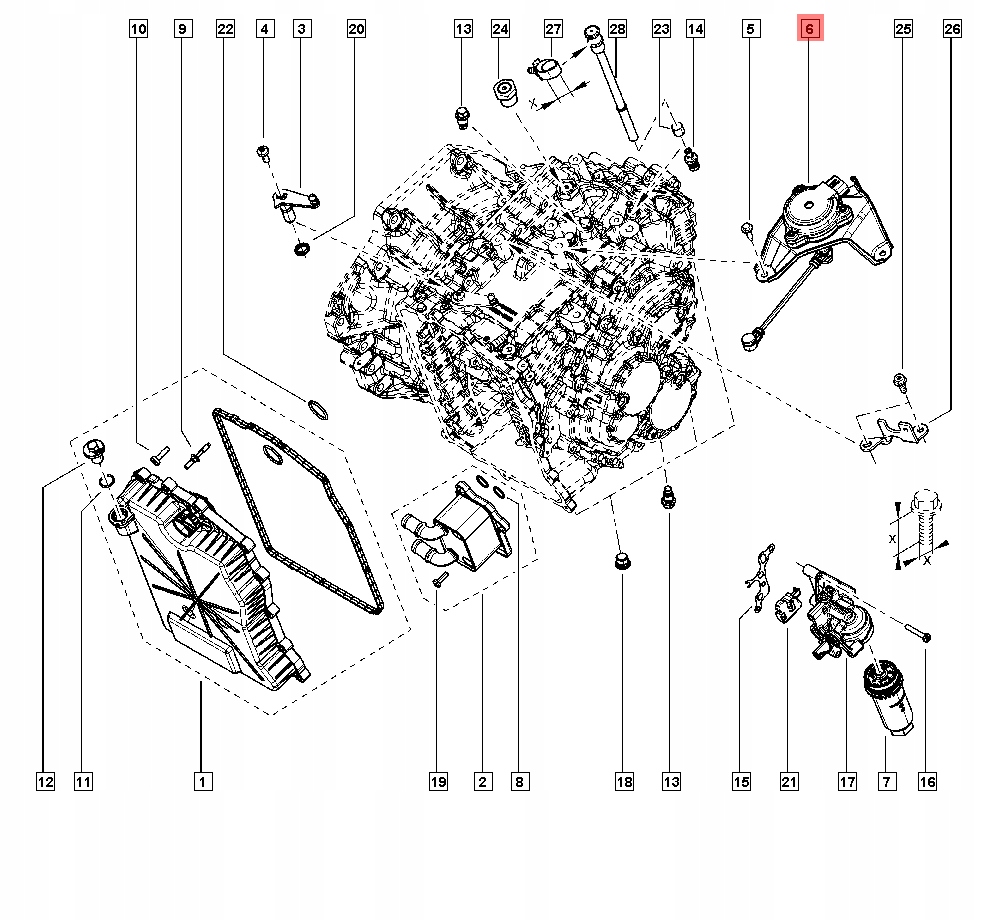 10 9 22 4 3 20 13 24 27 28 23 14 5 6 25 26

X

X

X

12 11 1 19 2 8 18 13 15 21 17 7 16