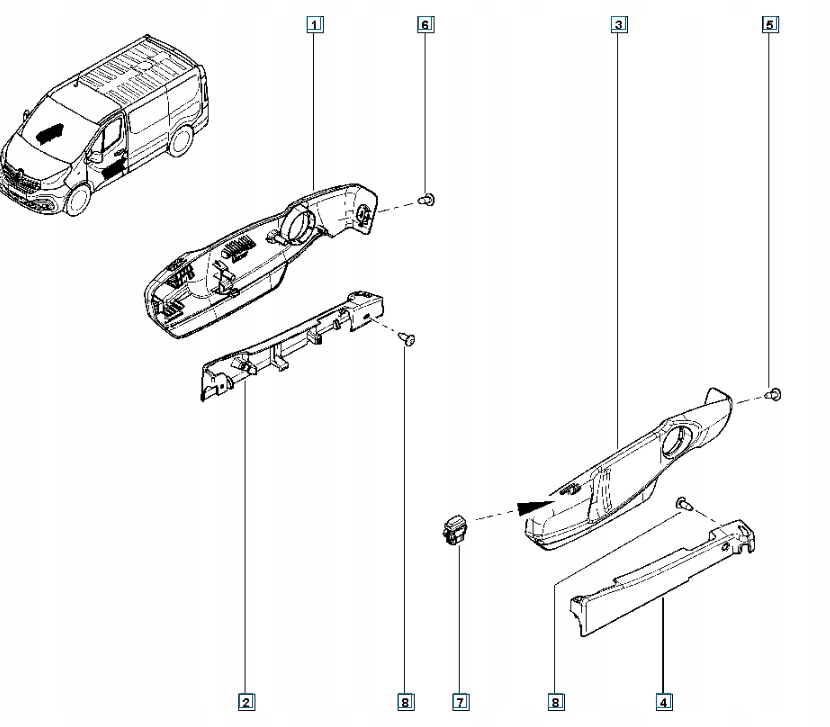 1
6
3
5
2
8
7
8
4