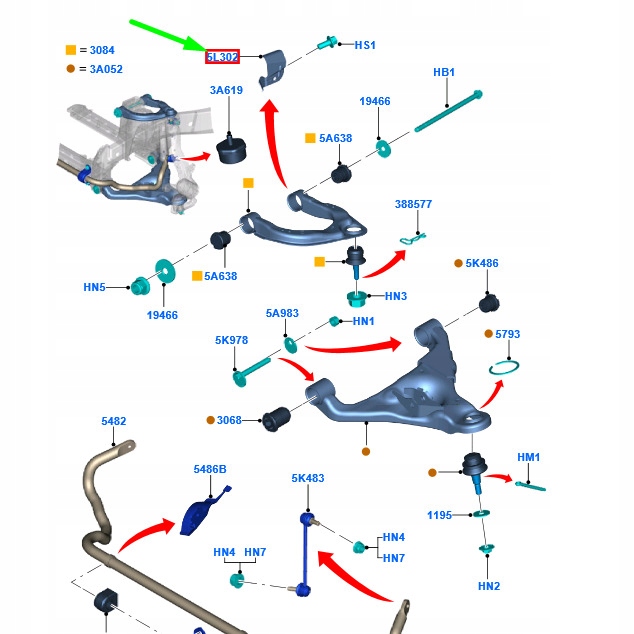 = 3084
= 3A052
5L302
HS1
3A619
HB1
19466
5A638
388577
5A638
HN5
19466
HN3
5K486
5A983
HN1
5K978
5793
3068
5482
5486B
5K483
HM1
1195
HN4
HN7
HN4 HN7
HN2