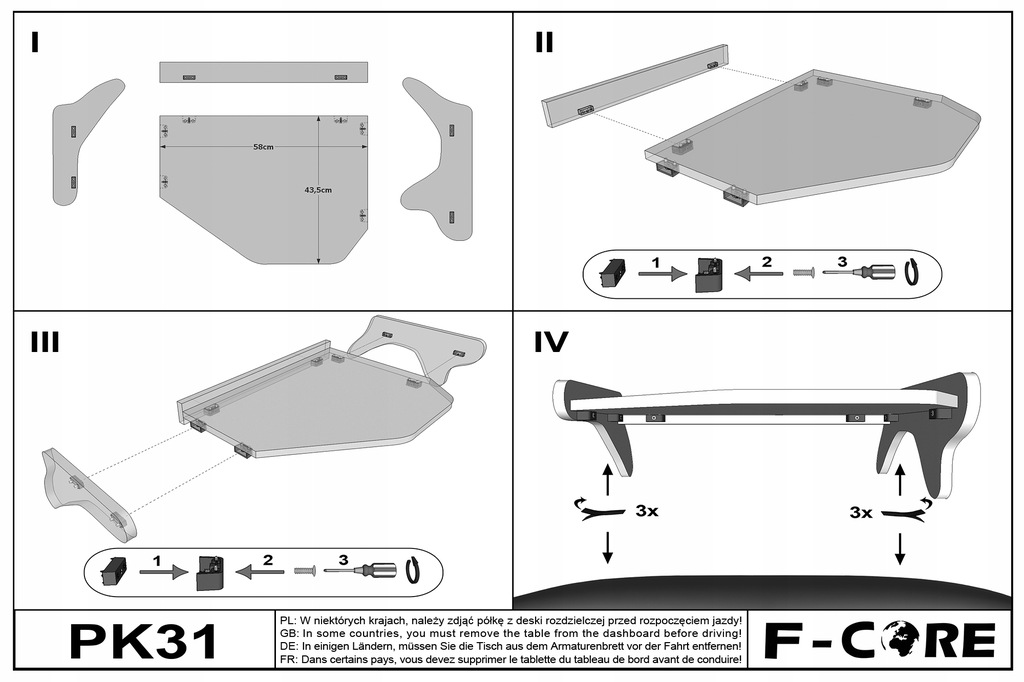 I

58cm

43,5cm

II

1 2 3

III

1 2 3

IV

3x

3x

PK31

PL: W niektórych krajach, należy zdjąć półkę z deski rozdzielczej przed rozpoczęciem jazdy!
GB: In some countries, you must remove the table from the dashboard before driving!
DE: In einigen Ländern, müssen Sie die Tisch aus dem Armaturenbrett vor der Fahrt entfernen!
FR: Dans certains pays, vous devez supprimer le tablette du tableau de bord avant de conduire!

F-CORE