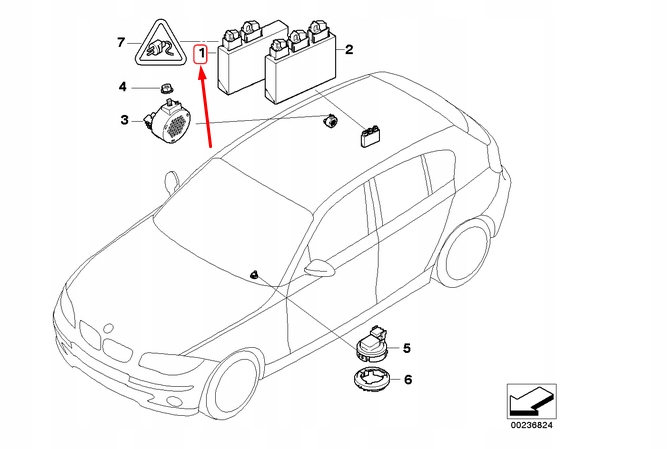 7
1
2
4
3
5
6
00236824