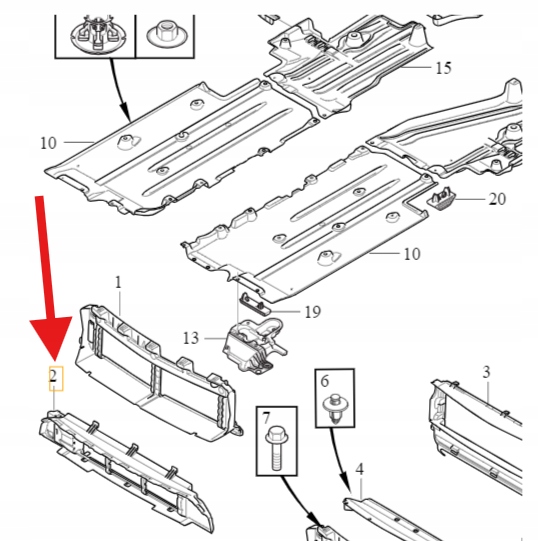 15
10
20
10
1
19
13
2
6
3
7
4