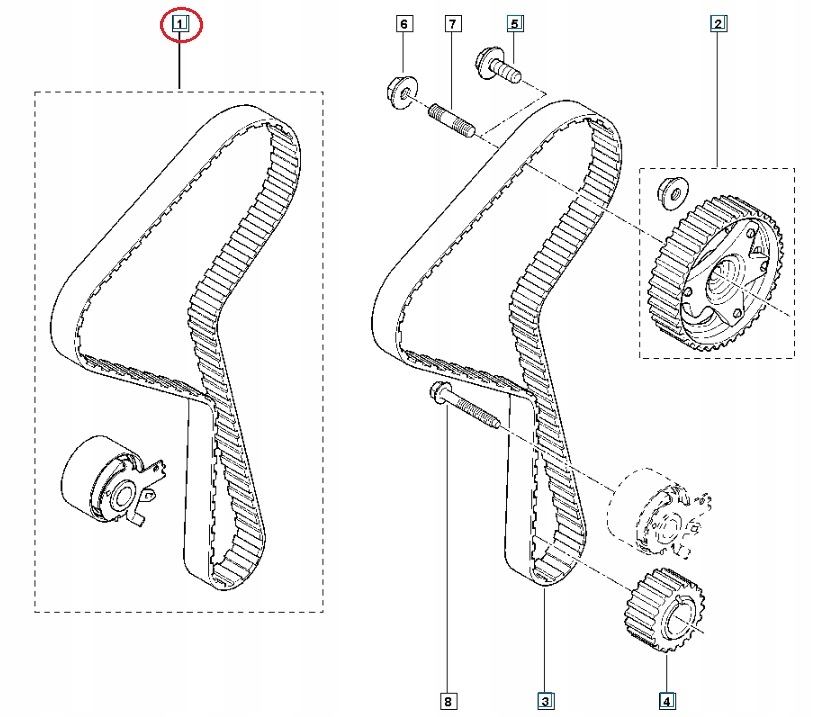 1
6
7
5
2
8
3
4