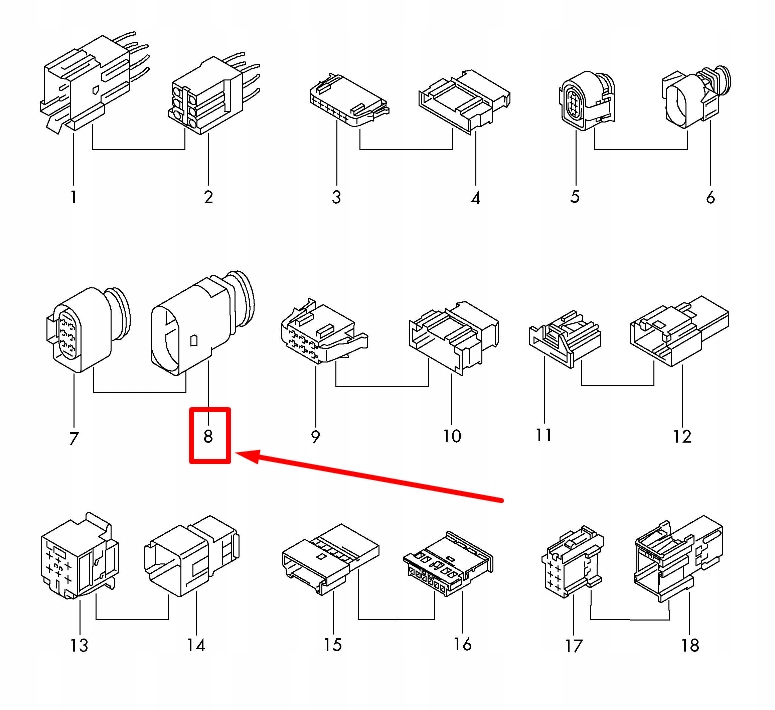 1 2 3 4 5 6

7 8 9 10 11 12

13 14 15 16 17 18