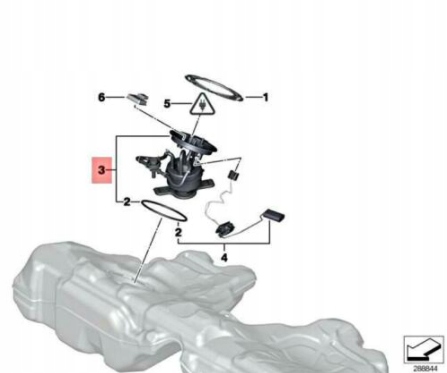 6
5
1
3
2
2
4
288844