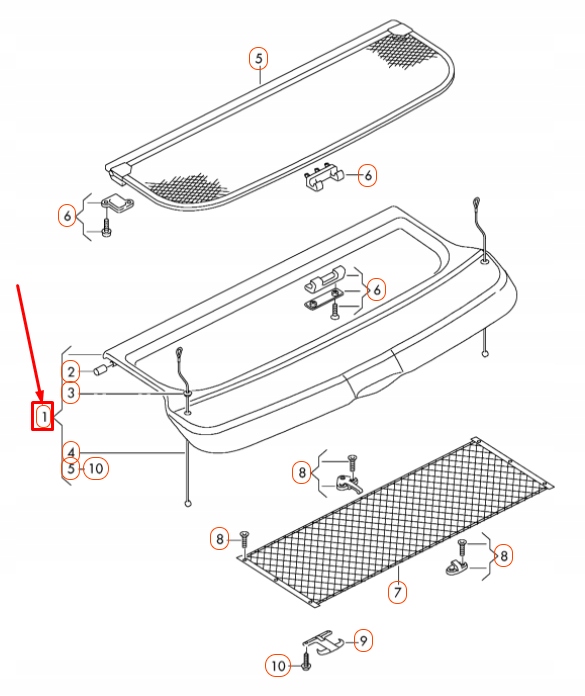 5
6
6
6
2
3
1
4
5 10
8
8
8
7
9
10