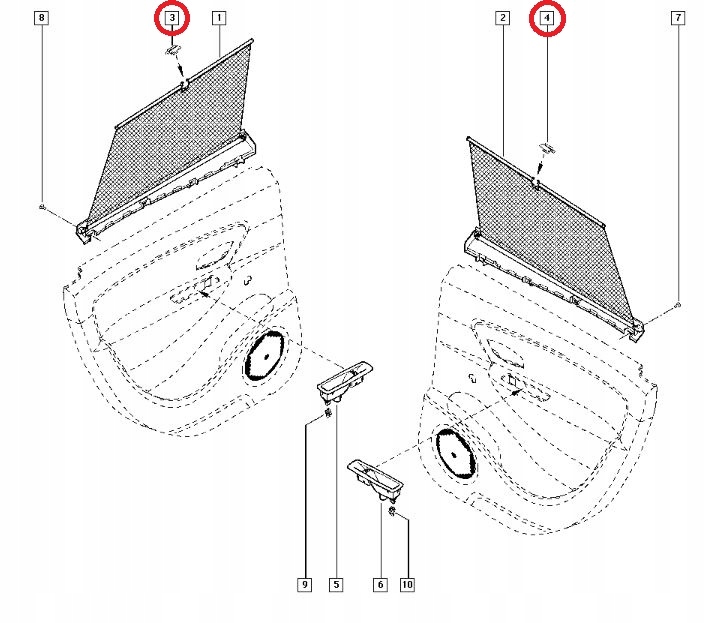 8
3
1
2
4
7
9
5
6
10