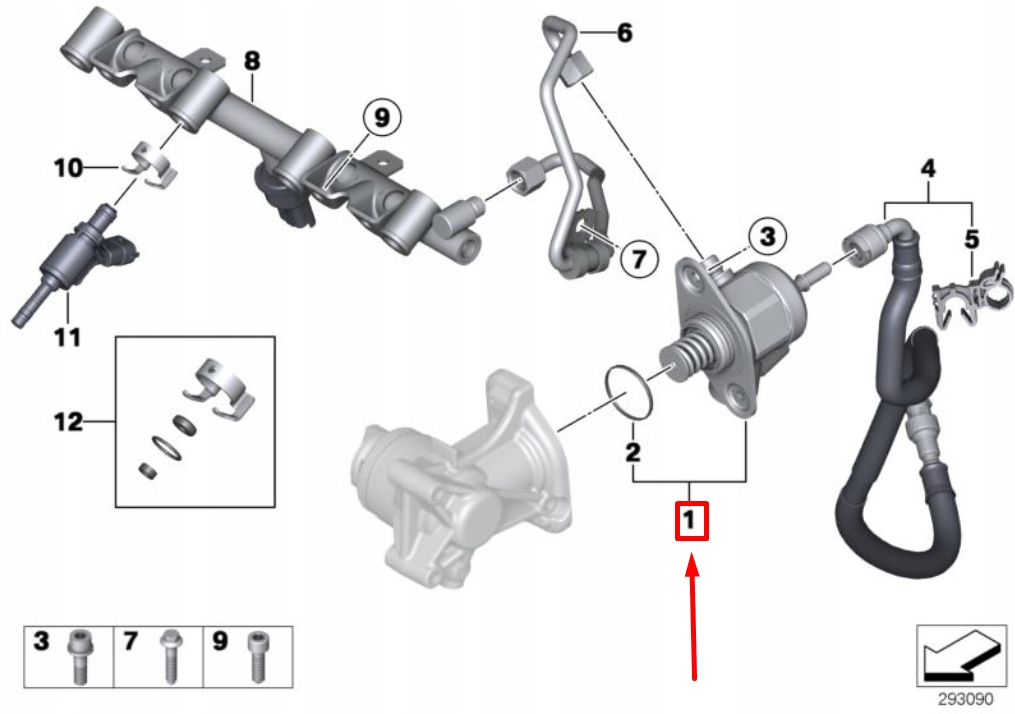 8
6
9
10
4
3
5
7
11
12
2
1
3
7
9
293090