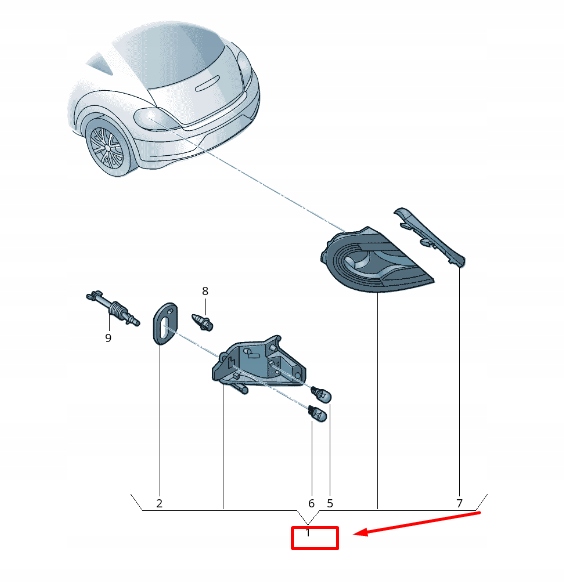 8
9
2
6
5
7
1