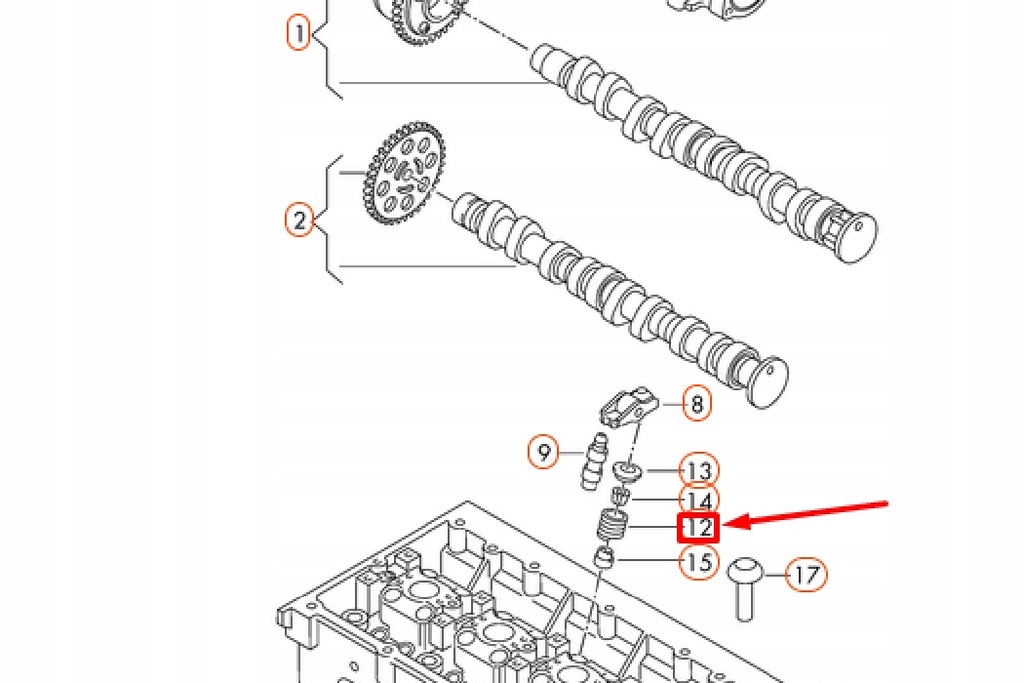 1
2
8
9
13
14
12
15
17