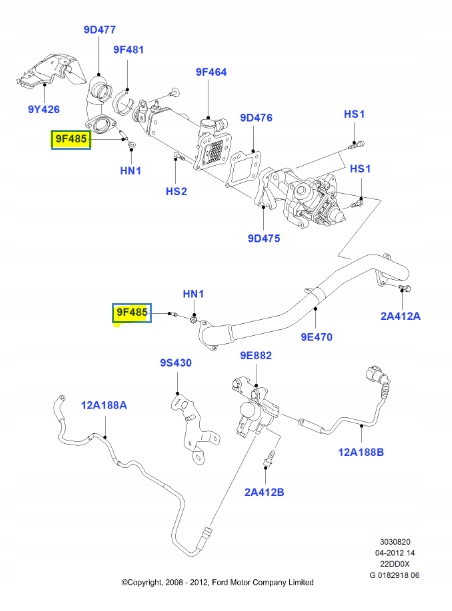 9D477
9F481
9F464
9Y426
9D476
HS1
9F485
HN1
HS2
HS1
9D475
HN1
9F485
2A412A
9E470
9S430
9E882
12A188A
12A188B
2A412B
3030820
04-2012 14
22DD0X
G 0182918 06
©Copyright, 2008 - 2012, Ford Motor Company Limited