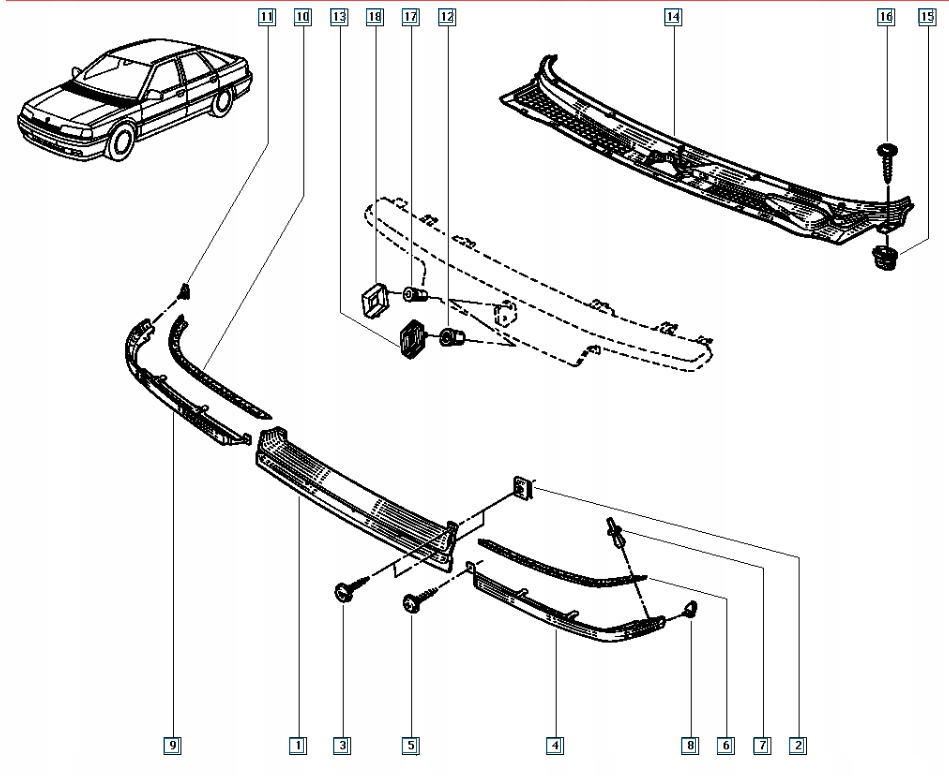 11
10
13
18
17
12
14
16
15
9
1
3
5
4
8
6
7
2