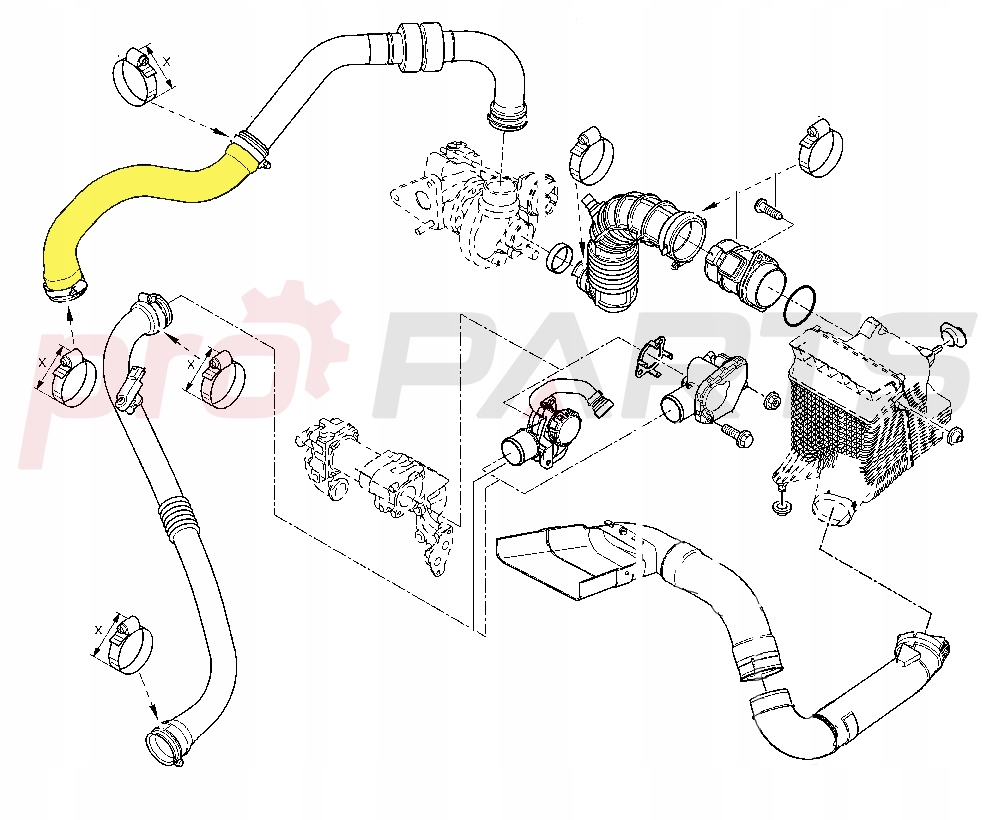 X

X

X

X

pro PARTS