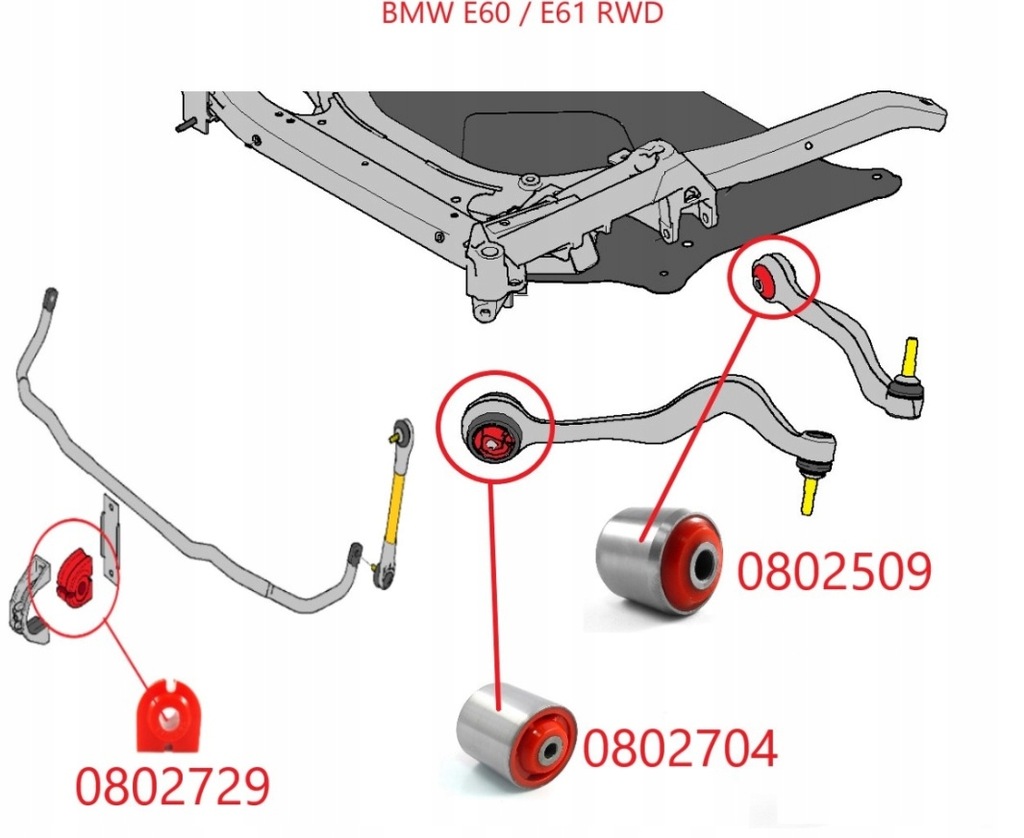 BMW E60 / E61 RWD

0802509

0802704

0802729