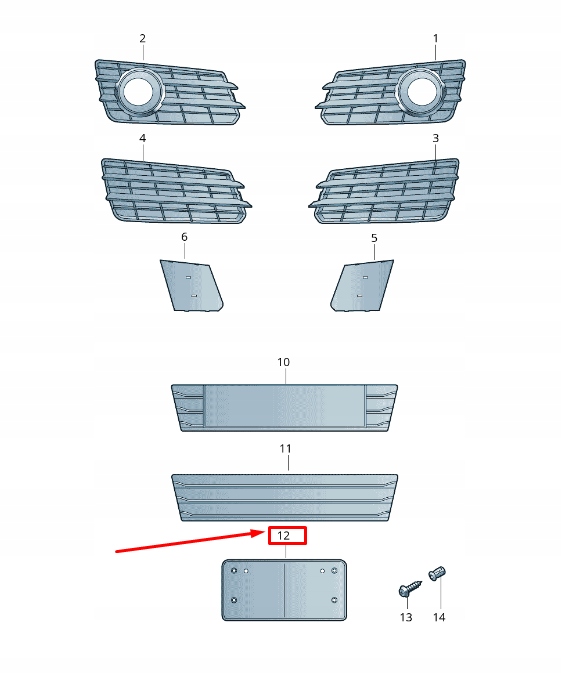 2
1
4
3
6
5
10
11
12
13
14