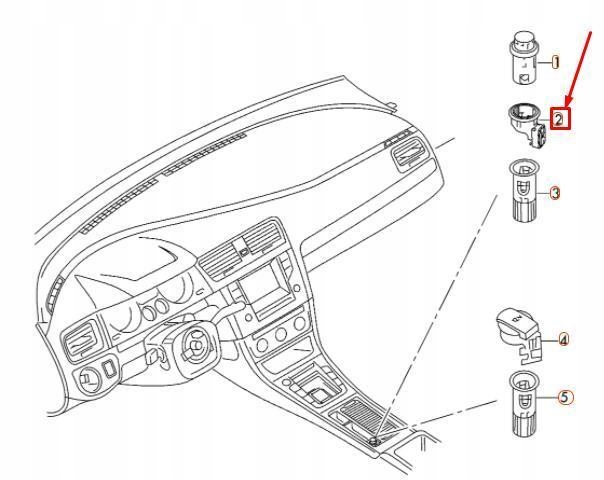 1
2
3
4
5