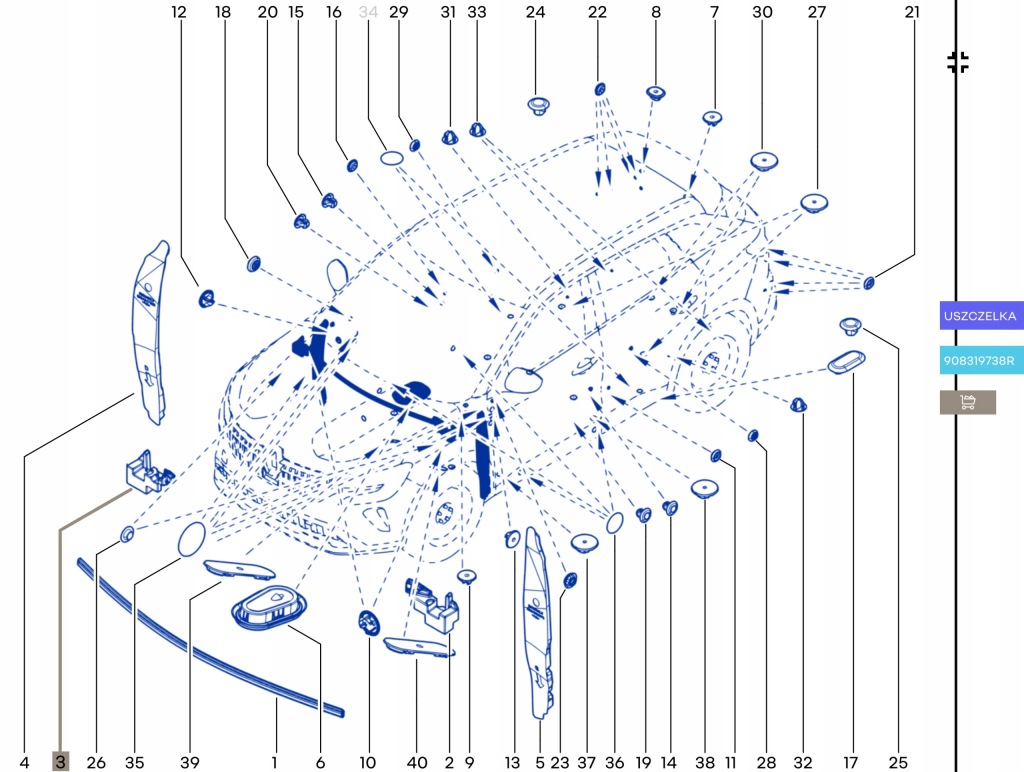 12 18 20 15 16 34 29 31 33 24 22 8 7 30 27 21

USZCZELKA

908319738R

4 3 26 35 39 1 6 10 40 2 9 13 5 23 37 36 19 14 38 11 28 32 17 25